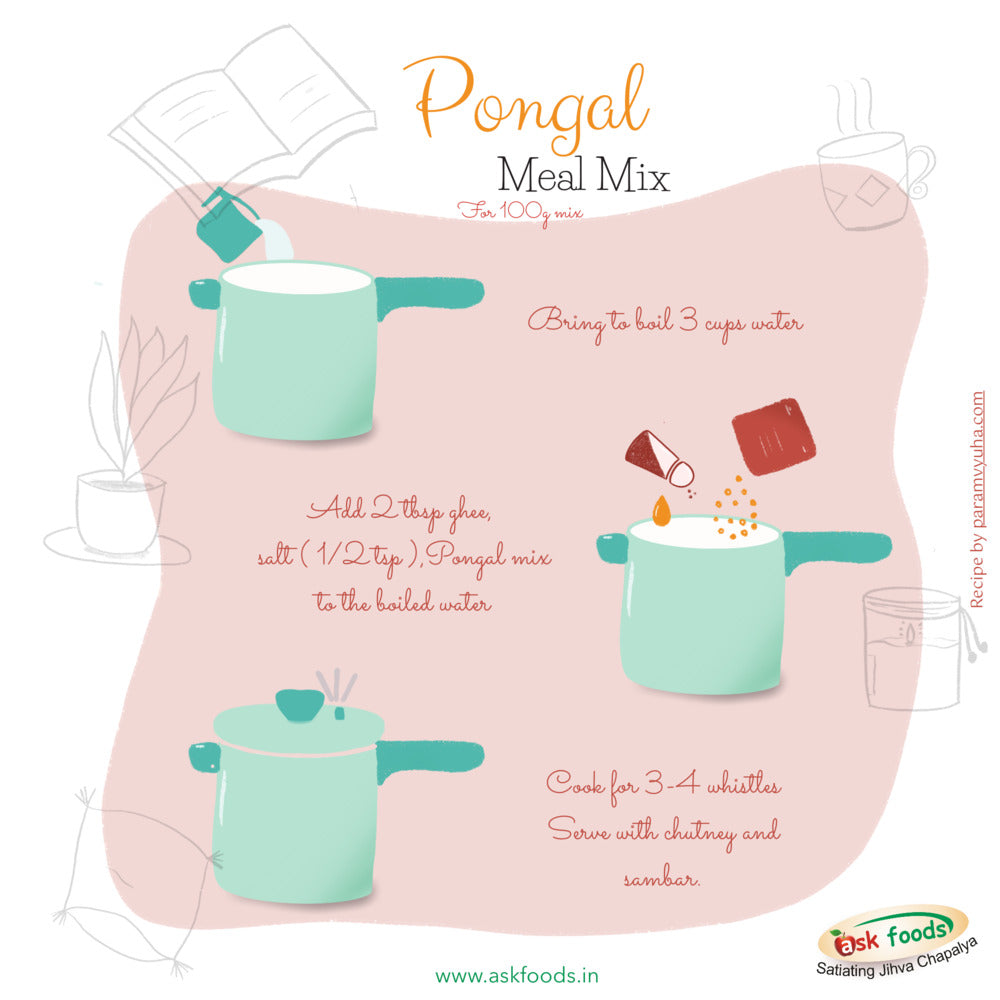 Pongal
Meal Mix
For 100g mix

Bring to boil 3 cups water

Add 2 tbsp ghee, salt ( 1/2 tsp ), Pongal mix to the boiled water

Cook for 3-4 whistles
Serve with chutney and sambar.

Recipe by paramvyuha.com

www.askfoods.in

ask foods
Satiating Jihva Chapalya