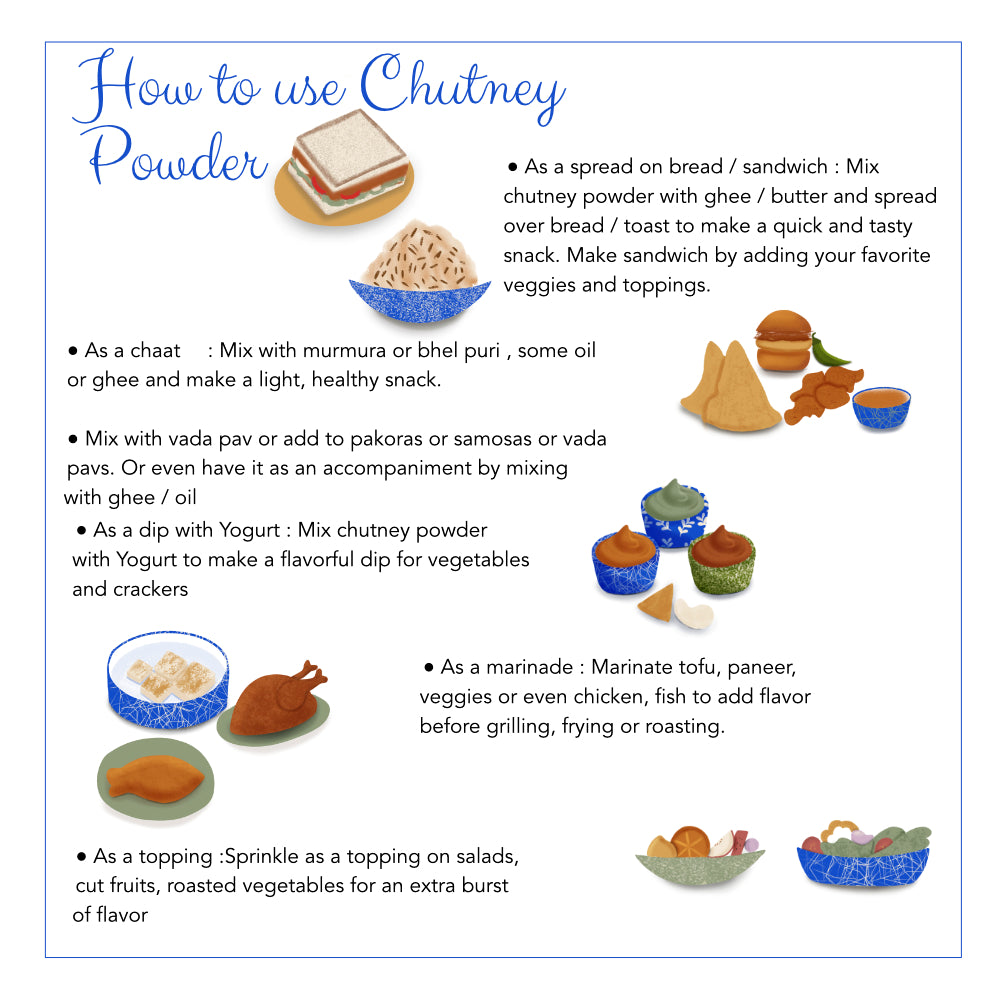 How to use Chutney Powder

• As a spread on bread / sandwich : Mix chutney powder with ghee / butter and spread over bread / toast to make a quick and tasty snack. Make sandwich by adding your favorite veggies and toppings.

• As a chaat : Mix with murmura or bhel puri , some oil or ghee and make a light, healthy snack.

• Mix with vada pav or add to pakoras or samosas or vada pavs. Or even have it as an accompaniment by mixing with ghee / oil

• As a dip with Yogurt : Mix chutney powder with Yogurt to make a flavorful dip for vegetables and crackers

• As a marinade : Marinate tofu, paneer, veggies or even chicken, fish to add flavor before grilling, frying or roasting.

• As a topping :Sprinkle as a topping on salads, cut fruits, roasted vegetables for an extra burst of flavor